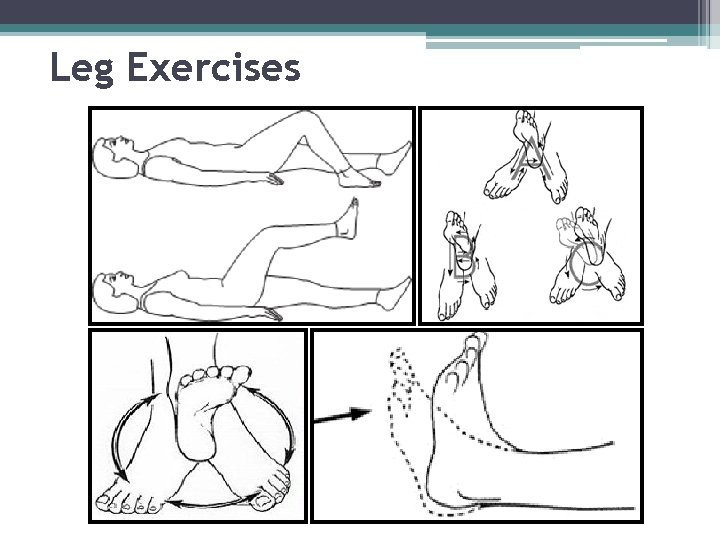 Leg Exercises