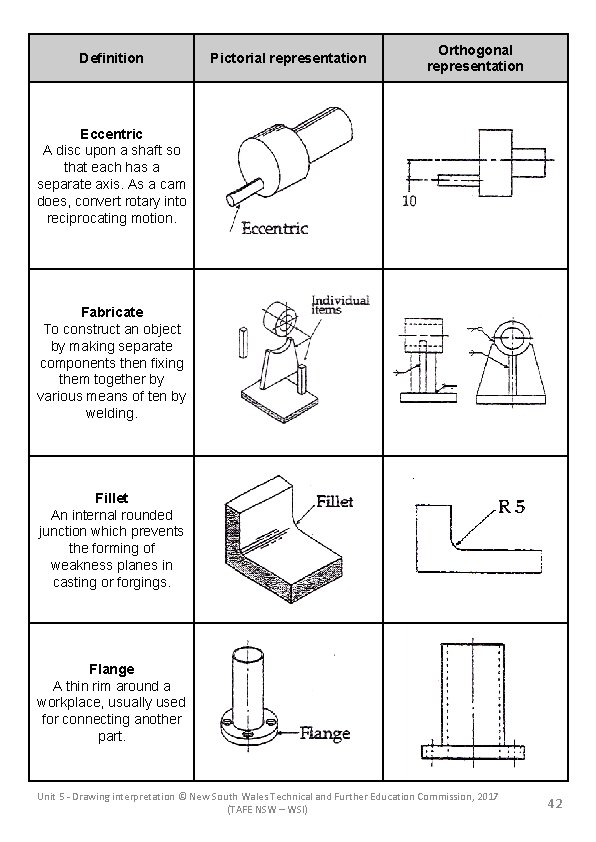 | Definition | Pictorial representation | Orthogonal representation |
|---|---|---|
| **Eccentric** A disc upon a shaft so that each has a separate axis. As a cam does, convert rotary into reciprocating motion. | Eccentric | 10 |
| **Fabricate** To construct an object by making separate components then fixing them together by various means of ten by welding. | Individual items | |
| **Fillet** An internal rounded junction which prevents the forming of weakness planes in casting or forgings. | Fillet | R 5 |
| **Flange** A thin rim around a workplace, usually used for connecting another part. | Flange | |

Unit 5 - Drawing interpretation © New South Wales Technical and Further Education Commission, 2017 (TAFE NSW – WSI)

42