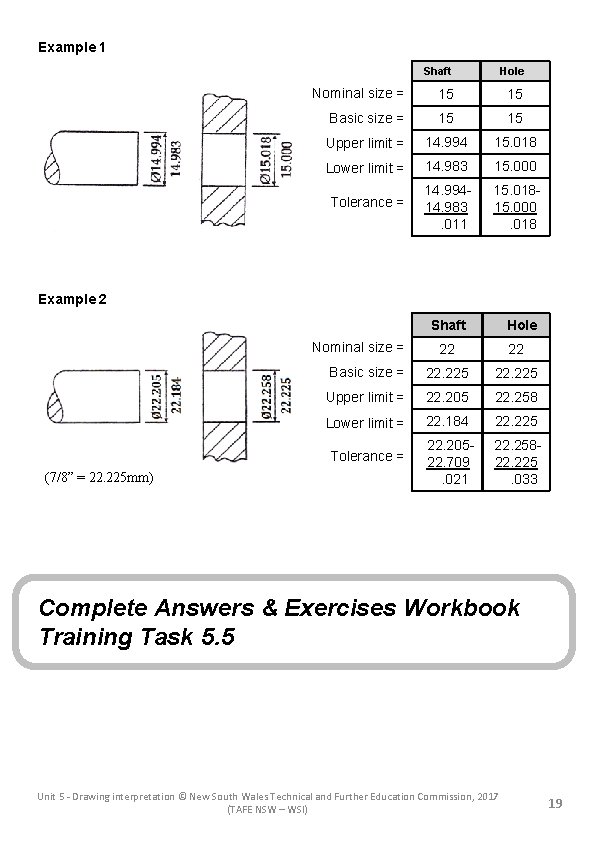 Example 1

Ø14.994
14.983

Ø15.018
15.000

| | Shaft | Hole |
|---|---|---|
| Nominal size = | 15 | 15 |
| Basic size = | 15 | 15 |
| Upper limit = | 14.994 | 15.018 |
| Lower limit = | 14.983 | 15.000 |
| Tolerance = | 14.994- 14.983 .011 | 15.018- 15.000 .018 |

Example 2

Ø22.205
22.184

Ø22.258
22.225

(7/8" = 22.225mm)

| | Shaft | Hole |
|---|---|---|
| Nominal size = | 22 | 22 |
| Basic size = | 22.225 | 22.225 |
| Upper limit = | 22.205 | 22.258 |
| Lower limit = | 22.184 | 22.225 |
| Tolerance = | 22.205- 22.709 .021 | 22.258- 22.225 .033 |

Complete Answers & Exercises Workbook Training Task 5.5

Unit 5 - Drawing interpretation © New South Wales Technical and Further Education Commission, 2017 (TAFE NSW – WSI)

19