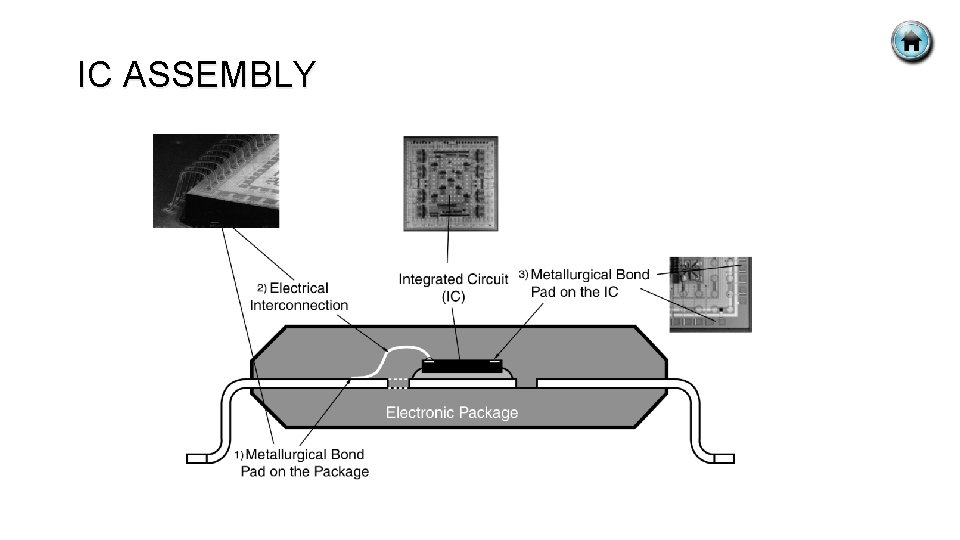 IC ASSEMBLY

2) Electrical Interconnection

Integrated Circuit (IC)

3) Metallurgical Bond Pad on the IC

Electronic Package

1) Metallurgical Bond Pad on the Package