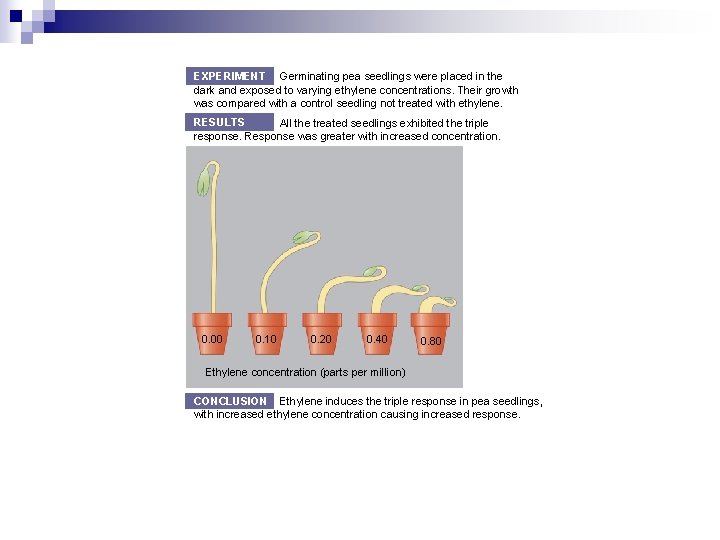 EXPERIMENT Germinating pea seedlings were placed in the dark and exposed to varying ethylene concentrations. Their growth was compared with a control seedling not treated with ethylene.

RESULTS All the treated seedlings exhibited the triple response. Response was greater with increased concentration.

0.00 0.10 0.20 0.40 0.80

Ethylene concentration (parts per million)

CONCLUSION Ethylene induces the triple response in pea seedlings, with increased ethylene concentration causing increased response.