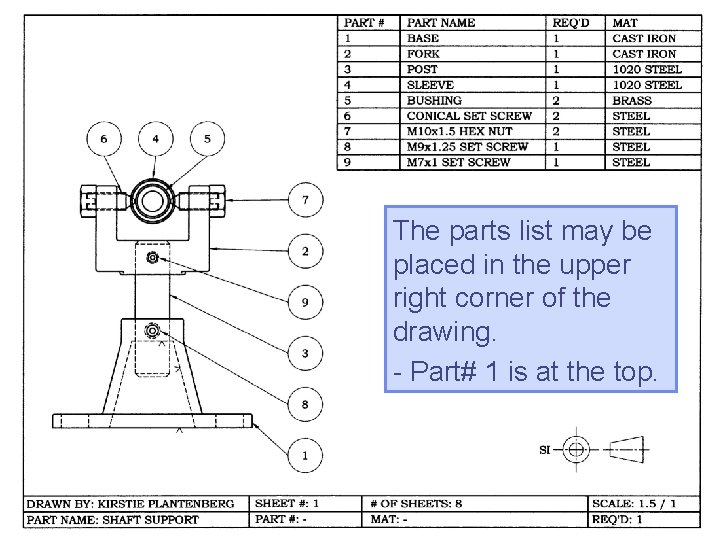 | PART # | PART NAME | REQ'D | MAT |
|---|---|---|---|
| 1 | BASE | 1 | CAST IRON |
| 2 | FORK | 1 | CAST IRON |
| 3 | POST | 1 | 1020 STEEL |
| 4 | SLEEVE | 1 | 1020 STEEL |
| 5 | BUSHING | 2 | BRASS |
| 6 | CONICAL SET SCREW | 2 | STEEL |
| 7 | M10x1.5 HEX NUT | 2 | STEEL |
| 8 | M9x1.25 SET SCREW | 1 | STEEL |
| 9 | M7x1 SET SCREW | 1 | STEEL |

6 4 5

7

2

9

3

8

1

The parts list may be placed in the upper right corner of the drawing.

- Part# 1 is at the top.

SI

| DRAWN BY: KIRSTIE PLANTENBERG | SHEET #: 1 | # OF SHEETS: 8 | SCALE: 1.5 / 1 |
|---|---|---|---|
| PART NAME: SHAFT SUPPORT | PART #: - | MAT: - | REQ'D: 1 |