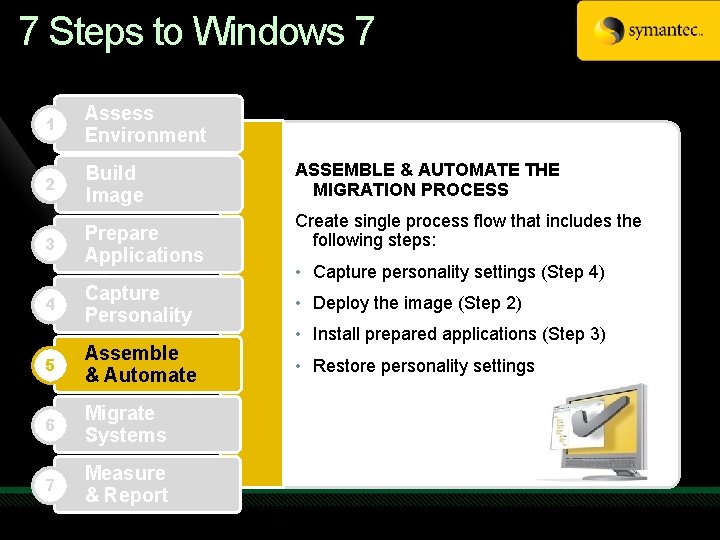 7 Steps to Windows 7

symantec.

1 Assess Environment

2 Build Image

3 Prepare Applications

4 Capture Personality

5 Assemble & Automate

6 Migrate Systems

7 Measure & Report

ASSEMBLE & AUTOMATE THE MIGRATION PROCESS

Create single process flow that includes the following steps:

• Capture personality settings (Step 4)

• Deploy the image (Step 2)

• Install prepared applications (Step 3)

• Restore personality settings