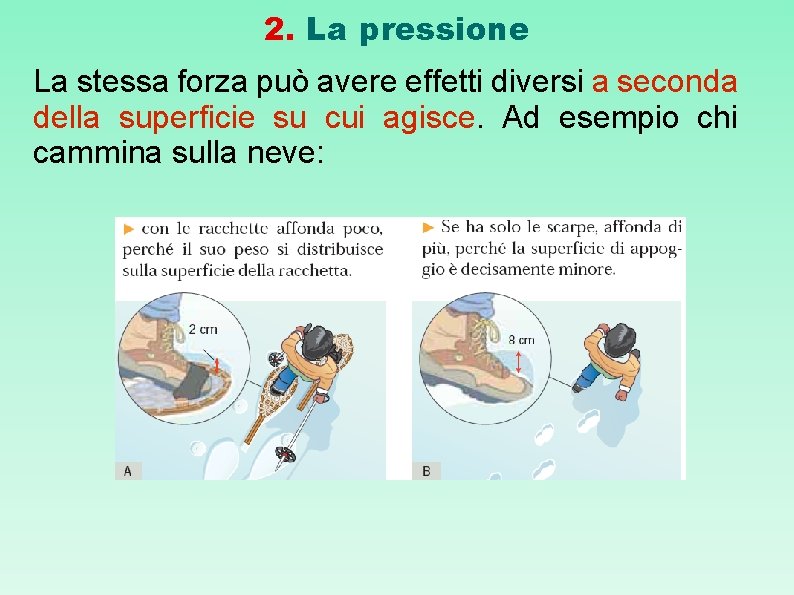 2. La pressione

La stessa forza può avere effetti diversi a seconda della superficie su cui agisce. Ad esempio chi cammina sulla neve:

► con le racchette affonda poco, perché il suo peso si distribuisce sulla superficie della racchetta.

2 cm

A

► Se ha solo le scarpe, affonda di più, perché la superficie di appoggio è decisamente minore.

8 cm

B