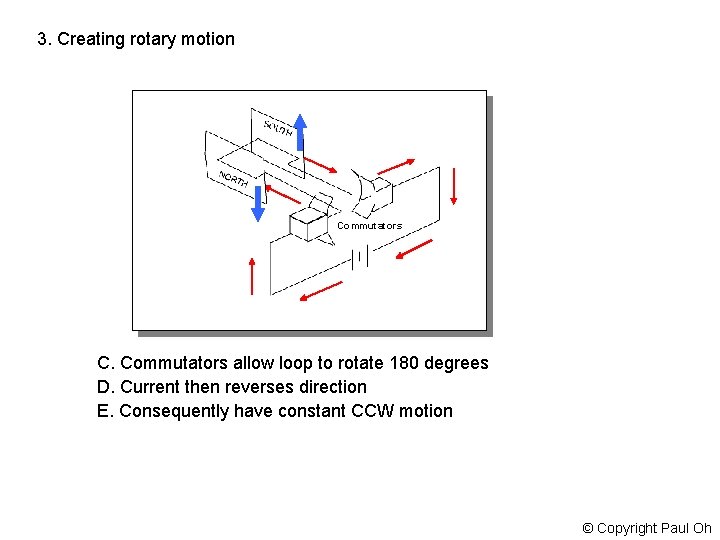 3. Creating rotary motion

SOUTH

NORTH

Commutators

C. Commutators allow loop to rotate 180 degrees
D. Current then reverses direction
E. Consequently have constant CCW motion

© Copyright Paul Oh