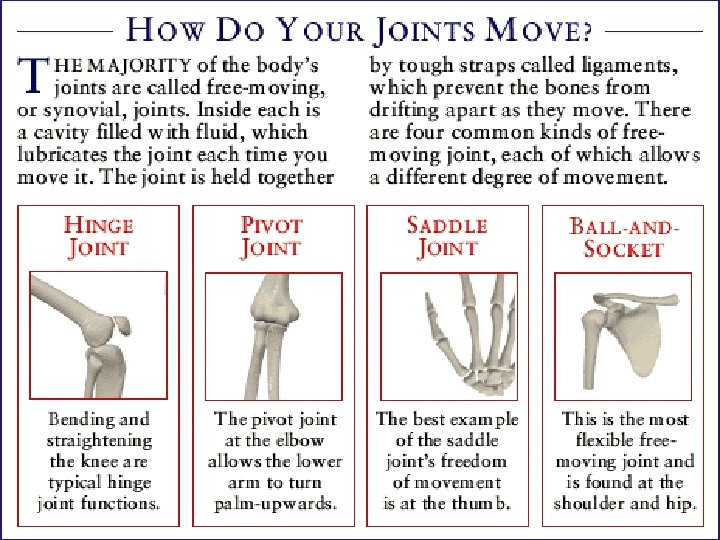 HOW DO YOUR JOINTS MOVE?

THE MAJORITY of the body's joints are called free-moving, or synovial, joints. Inside each is a cavity filled with fluid, which lubricates the joint each time you move it. The joint is held together by tough straps called ligaments, which prevent the bones from drifting apart as they move. There are four common kinds of free-moving joint, each of which allows a different degree of movement.

HINGE JOINT

Bending and straightening the knee are typical hinge joint functions.

PIVOT JOINT

The pivot joint at the elbow allows the lower arm to turn palm-upwards.

SADDLE JOINT

The best example of the saddle joint's freedom of movement is at the thumb.

BALL-AND-SOCKET

This is the most flexible free-moving joint and is found at the shoulder and hip.