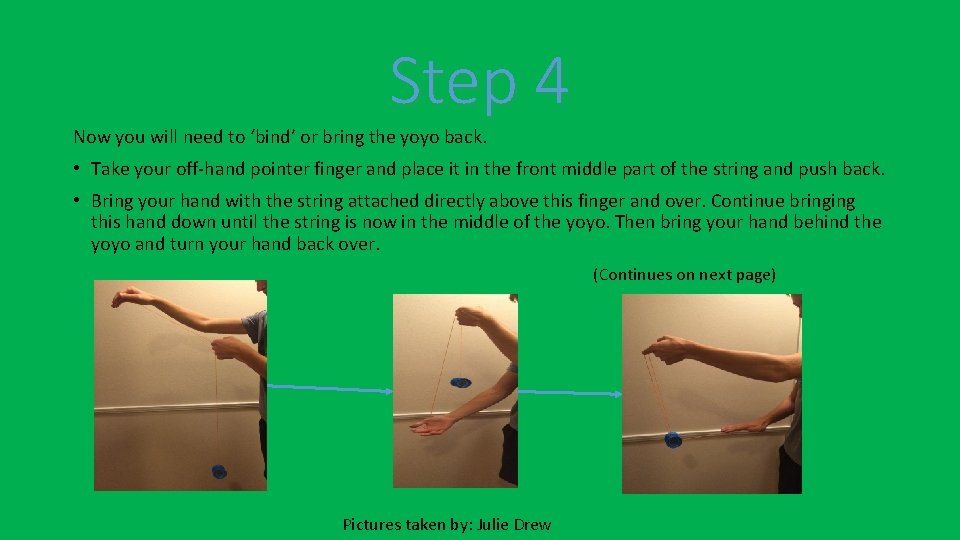 Step 4

Now you will need to 'bind' or bring the yoyo back.

• Take your off-hand pointer finger and place it in the front middle part of the string and push back.

• Bring your hand with the string attached directly above this finger and over. Continue bringing this hand down until the string is now in the middle of the yoyo. Then bring your hand behind the yoyo and turn your hand back over.

(Continues on next page)

Pictures taken by: Julie Drew