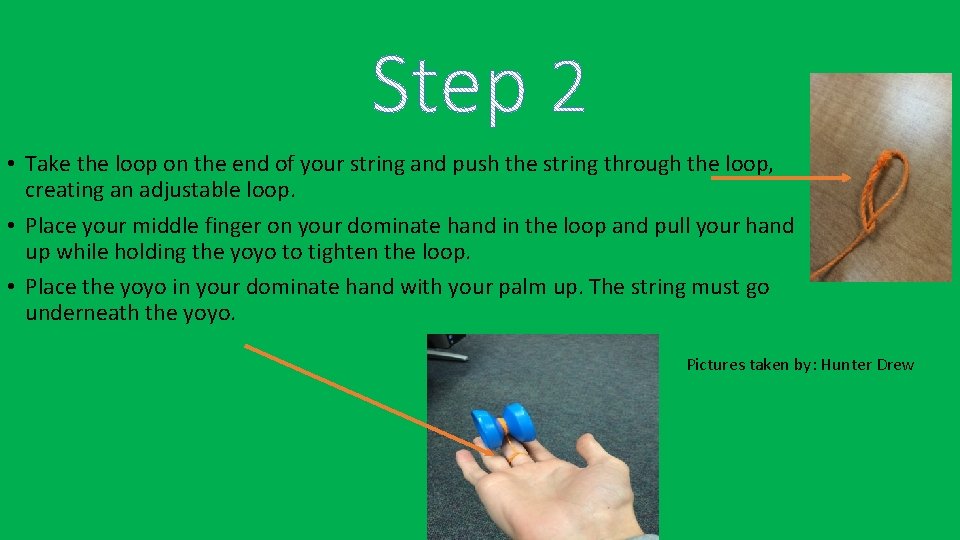 Step 2

• Take the loop on the end of your string and push the string through the loop, creating an adjustable loop.

• Place your middle finger on your dominate hand in the loop and pull your hand up while holding the yoyo to tighten the loop.

• Place the yoyo in your dominate hand with your palm up. The string must go underneath the yoyo.

Pictures taken by: Hunter Drew