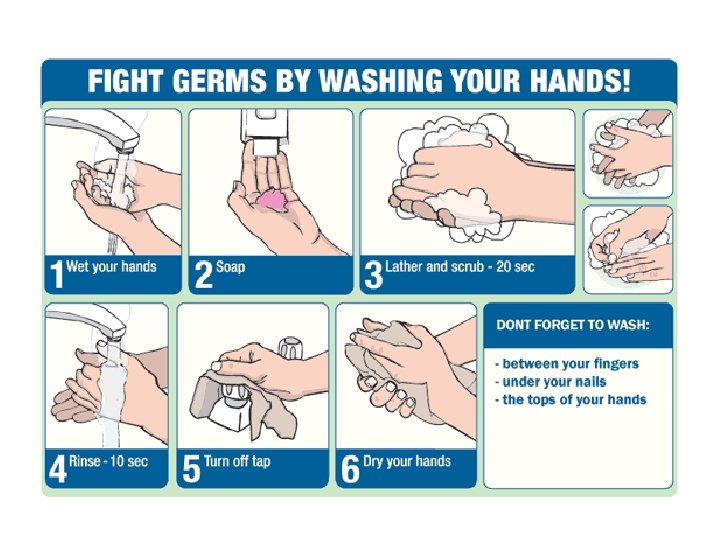 FIGHT GERMS BY WASHING YOUR HANDS!

1 Wet your hands

2 Soap

3 Lather and scrub - 20 sec

4 Rinse - 10 sec

5 Turn off tap

6 Dry your hands

DONT FORGET TO WASH:

- between your fingers
- under your nails
- the tops of your hands