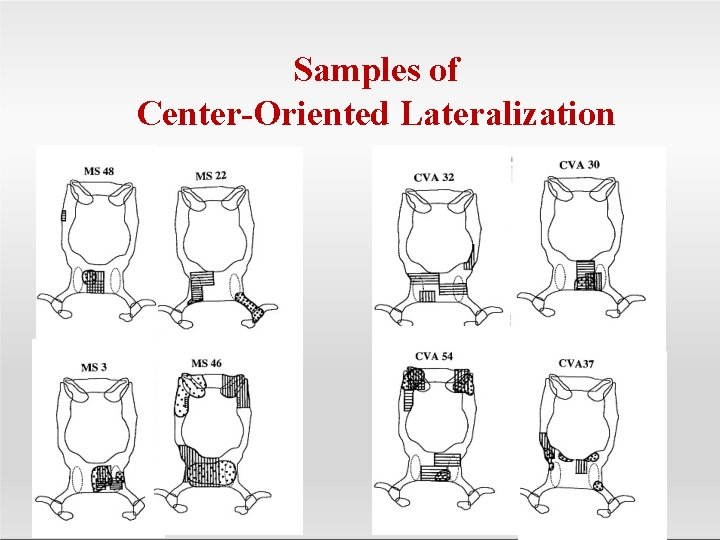 Samples of
Center-Oriented Lateralization

MS 48

MS 22

CVA 32

CVA 30

MS 3

MS 46

CVA 54

CVA37