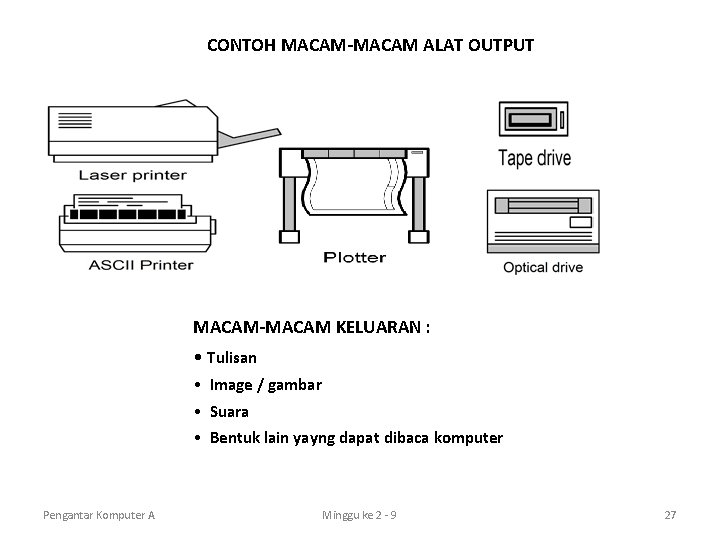 CONTOH MACAM-MACAM ALAT OUTPUT

Laser printer

ASCII Printer

Plotter

Tape drive

Optical drive

MACAM-MACAM KELUARAN :

• Tulisan
• Image / gambar
• Suara
• Bentuk lain yayng dapat dibaca komputer

Pengantar Komputer A

Minggu ke 2 - 9

27