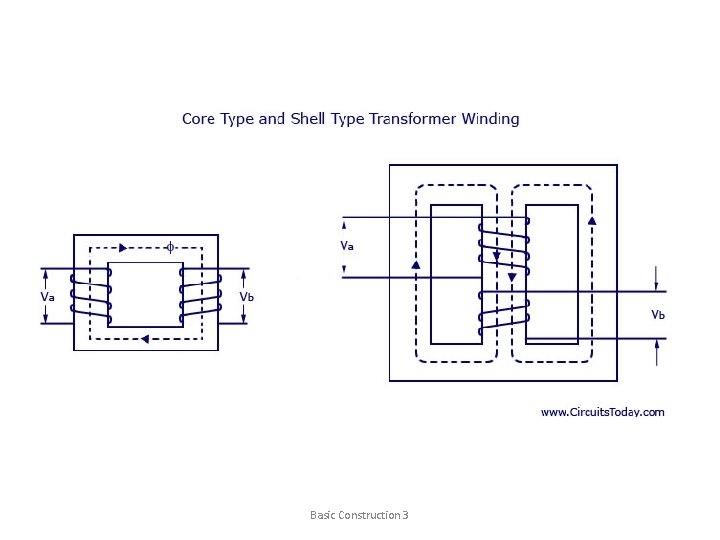 Core Type and Shell Type Transformer Winding

$\phi$

$V_a$

$V_b$

$V_a$

$V_b$

www.CircuitsToday.com

Basic Construction 3