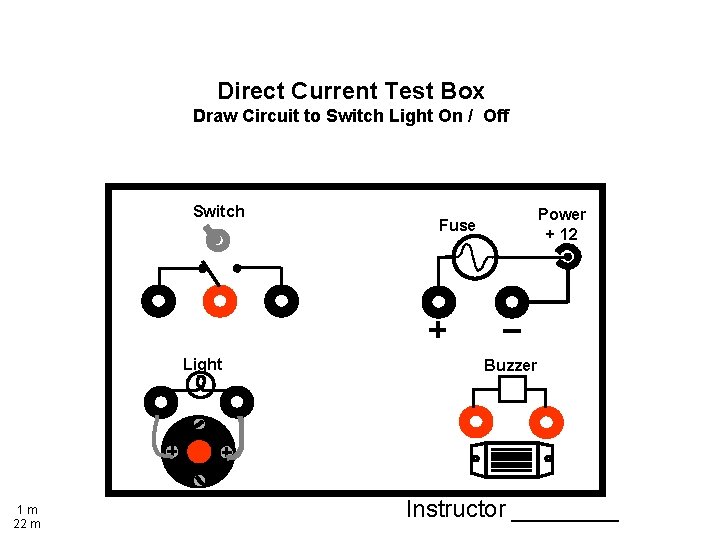 Direct Current Test Box
Draw Circuit to Switch Light On / Off

Switch

Fuse

Power
+ 12

+
−

Light

Buzzer

1 m
22 m

Instructor ________