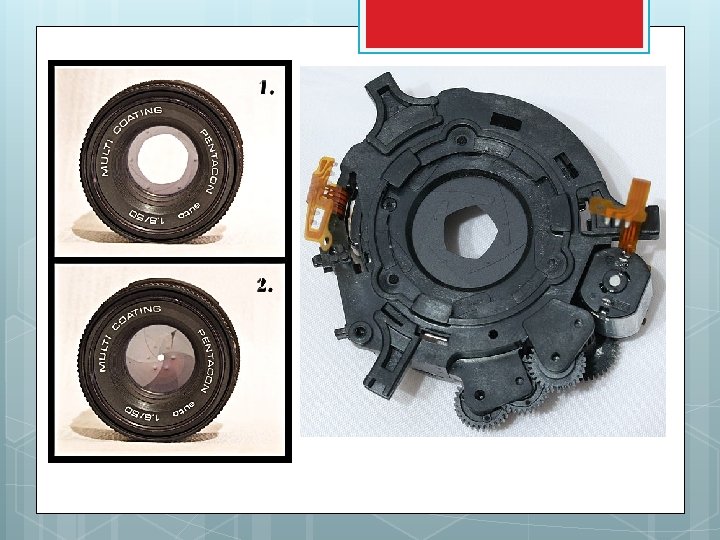 1.

MULTI COATING PENTACON auto 1.8/50

2.

MULTI COATING PENTACON auto 1.8/50