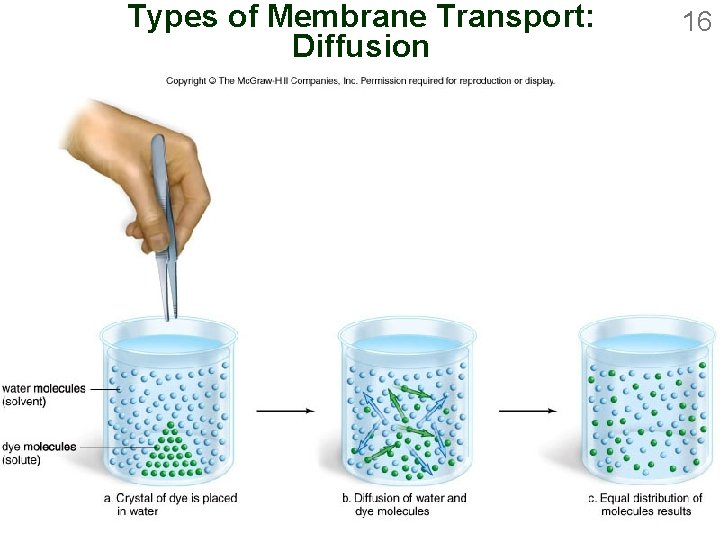 Types of Membrane Transport: Diffusion

16

Copyright © The McGraw-Hill Companies, Inc. Permission required for reproduction or display.

water molecules (solvent)

dye molecules (solute)

a. Crystal of dye is placed in water

b. Diffusion of water and dye molecules

c. Equal distribution of molecules results