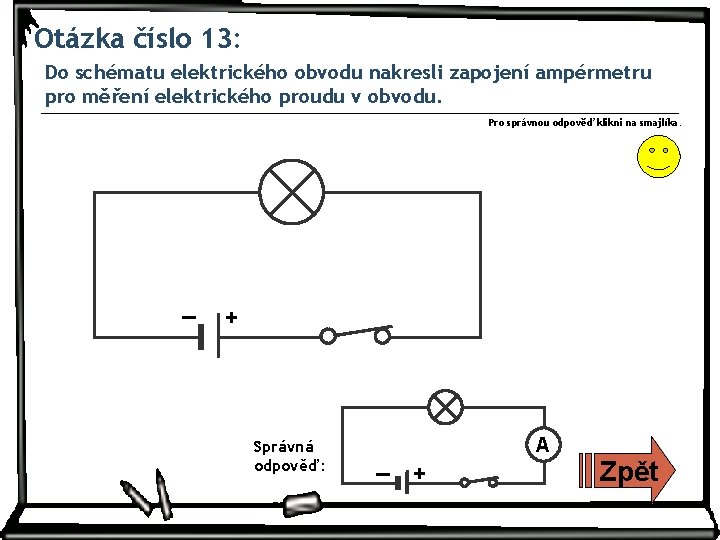 Otázka číslo 13:

Do schématu elektrického obvodu nakresli zapojení ampérmetru pro měření elektrického proudu v obvodu.

Pro správnou odpověď klikni na smajlíka.

−
+

Správná odpověď:

A

−
+

Zpět