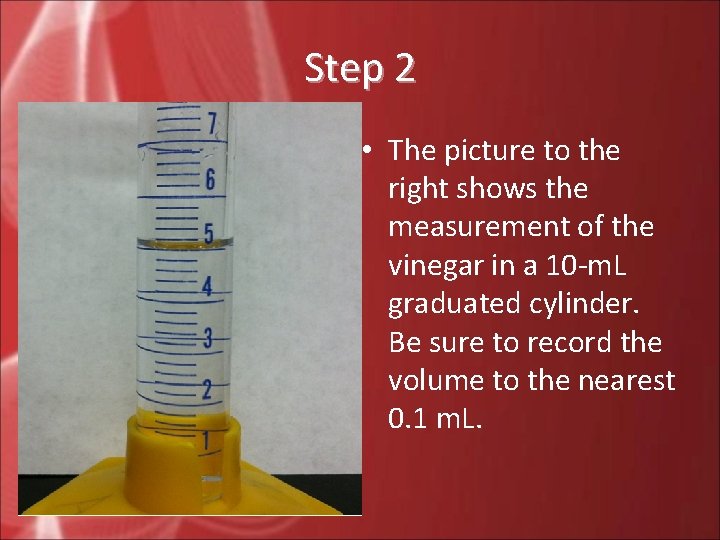 Step 2

7
6
5
4
3
2
1

• The picture to the right shows the measurement of the vinegar in a 10-mL graduated cylinder. Be sure to record the volume to the nearest 0.1 mL.