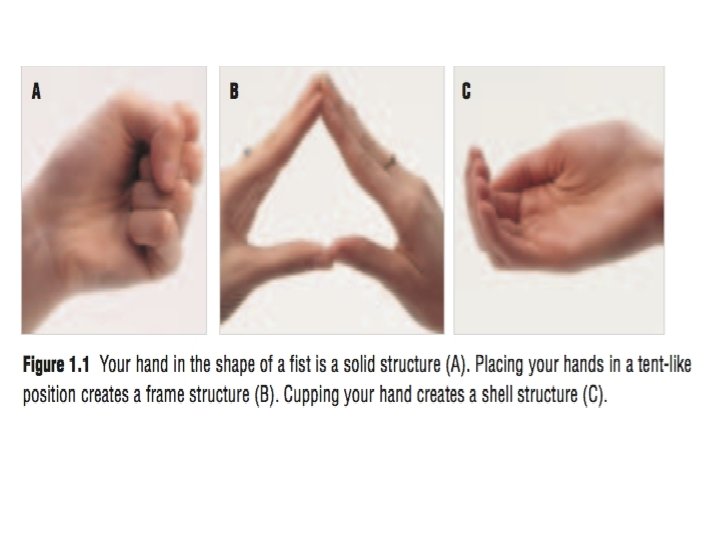 A

B

C

Figure 1.1 Your hand in the shape of a fist is a solid structure (A). Placing your hands in a tent-like position creates a frame structure (B). Cupping your hand creates a shell structure (C).