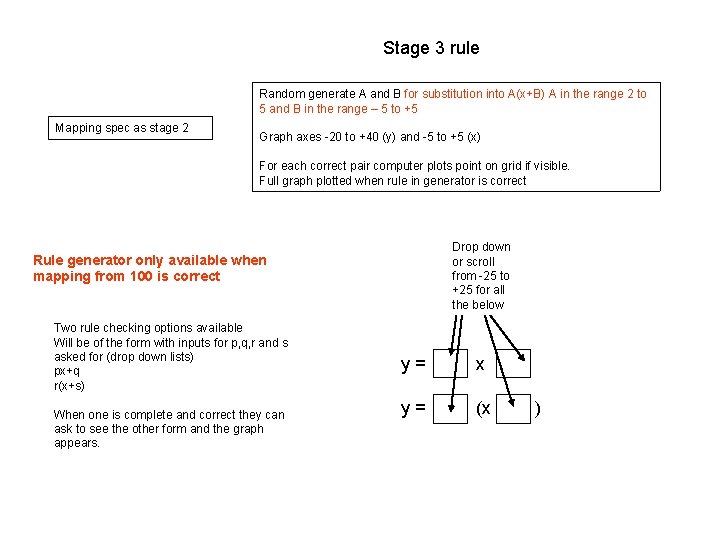 Stage 3 rule

Mapping spec as stage 2

Random generate A and B for substitution into A(x+B) A in the range 2 to 5 and B in the range – 5 to +5

Graph axes -20 to +40 (y) and -5 to +5 (x)

For each correct pair computer plots point on grid if visible.
Full graph plotted when rule in generator is correct

Rule generator only available when mapping from 100 is correct

Two rule checking options available
Will be of the form with inputs for p,q,r and s asked for (drop down lists)
px+q
r(x+s)

When one is complete and correct they can ask to see the other form and the graph appears.

Drop down or scroll from -25 to +25 for all the below

y = x

y = (x )