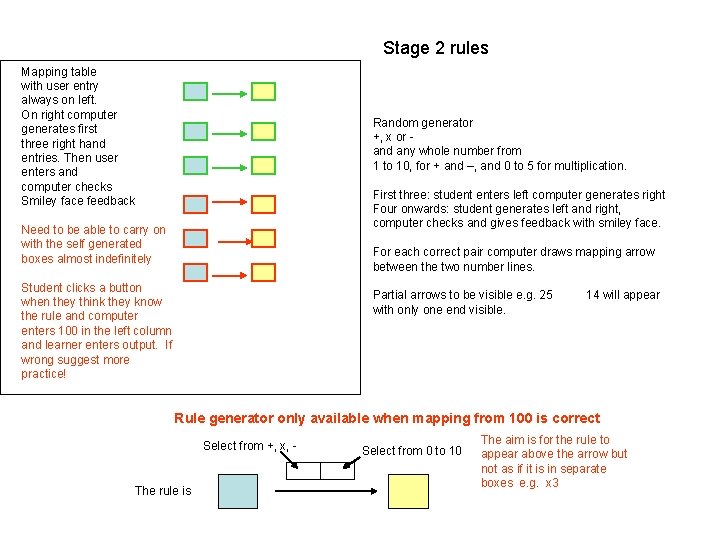 Stage 2 rules

Mapping table with user entry always on left. On right computer generates first three right hand entries. Then user enters and computer checks Smiley face feedback

Need to be able to carry on with the self generated boxes almost indefinitely

Student clicks a button when they think they know the rule and computer enters 100 in the left column and learner enters output. If wrong suggest more practice!

Random generator
+, x or -
and any whole number from 1 to 10, for + and –, and 0 to 5 for multiplication.

First three: student enters left computer generates right
Four onwards: student generates left and right, computer checks and gives feedback with smiley face.

For each correct pair computer draws mapping arrow between the two number lines.

Partial arrows to be visible e.g. 25 14 will appear with only one end visible.

Rule generator only available when mapping from 100 is correct

Select from +, x, -

Select from 0 to 10

The rule is

The aim is for the rule to appear above the arrow but not as if it is in separate boxes e.g. x3