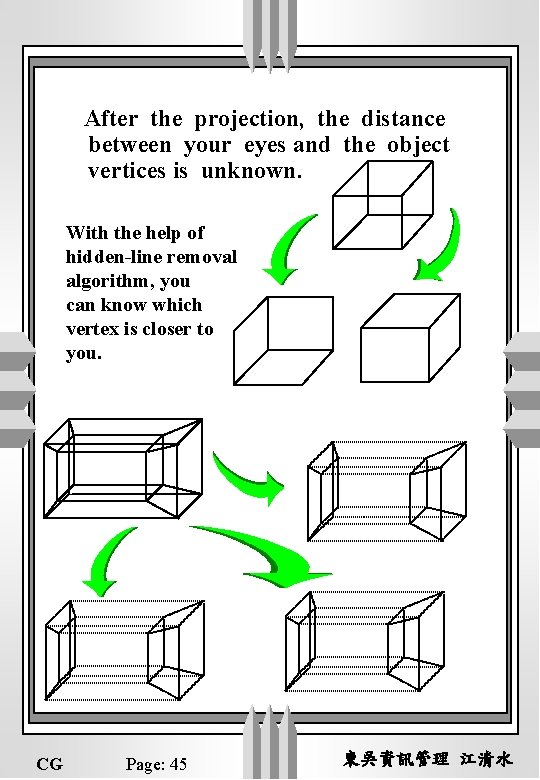 After the projection, the distance between your eyes and the object vertices is unknown.

With the help of hidden-line removal algorithm, you can know which vertex is closer to you.

CG

Page: 45

東吳資訊管理 江清水