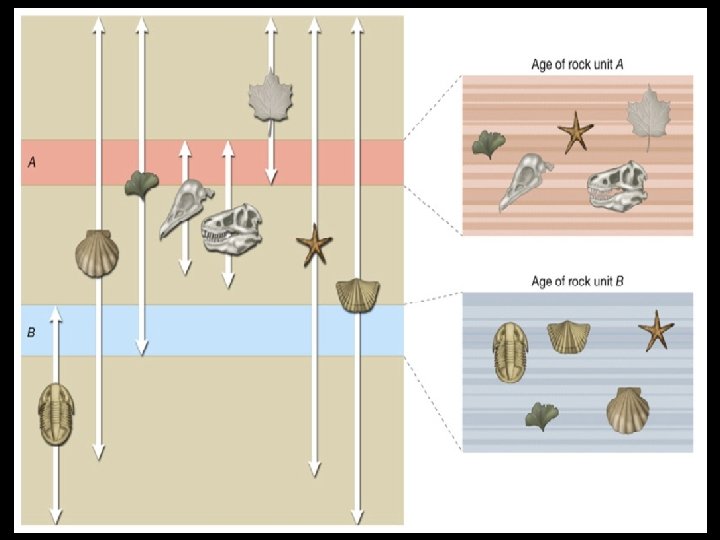 A

B

Age of rock unit A

Age of rock unit B