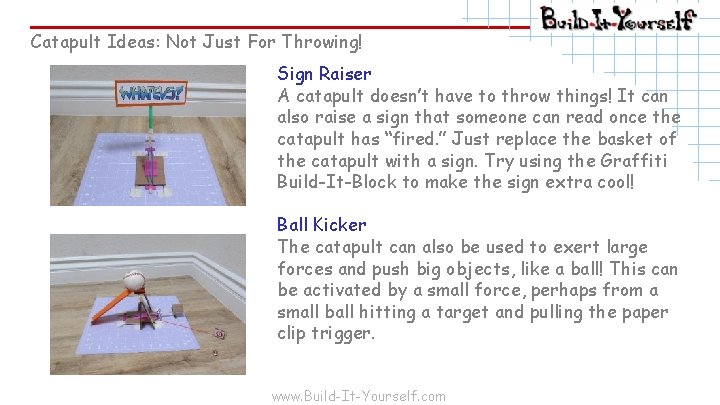 Build-It-Yourself

Catapult Ideas: Not Just For Throwing!

WHATEVS?

Sign Raiser
A catapult doesn't have to throw things! It can also raise a sign that someone can read once the catapult has "fired." Just replace the basket of the catapult with a sign. Try using the Graffiti Build-It-Block to make the sign extra cool!

Ball Kicker
The catapult can also be used to exert large forces and push big objects, like a ball! This can be activated by a small force, perhaps from a small ball hitting a target and pulling the paper clip trigger.

www.Build-It-Yourself.com