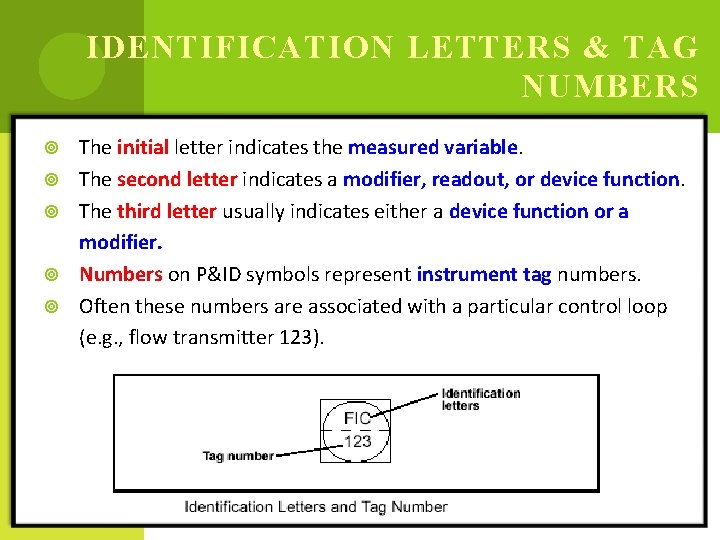 IDENTIFICATION LETTERS & TAG NUMBERS

The initial letter indicates the measured variable.

The second letter indicates a modifier, readout, or device function.

The third letter usually indicates either a device function or a modifier.

Numbers on P&ID symbols represent instrument tag numbers.

Often these numbers are associated with a particular control loop (e.g., flow transmitter 123).

Identification letters

FIC

123

Tag number

Identification Letters and Tag Number