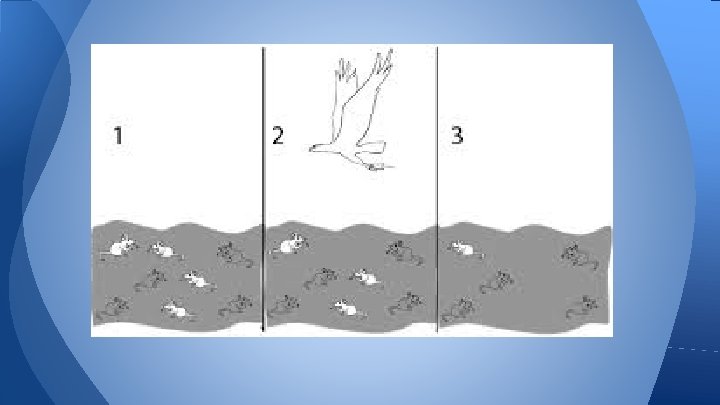 1

2

3