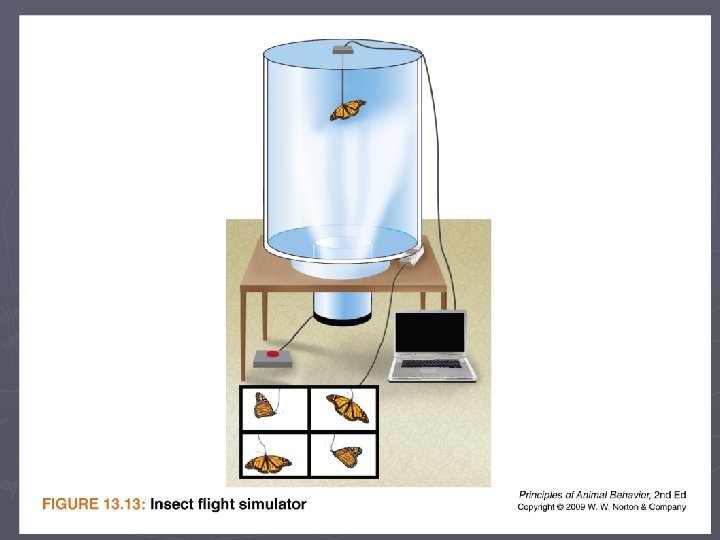 FIGURE 13.13: Insect flight simulator

Principles of Animal Behavior, 2nd Ed
Copyright © 2009 W. W. Norton & Company