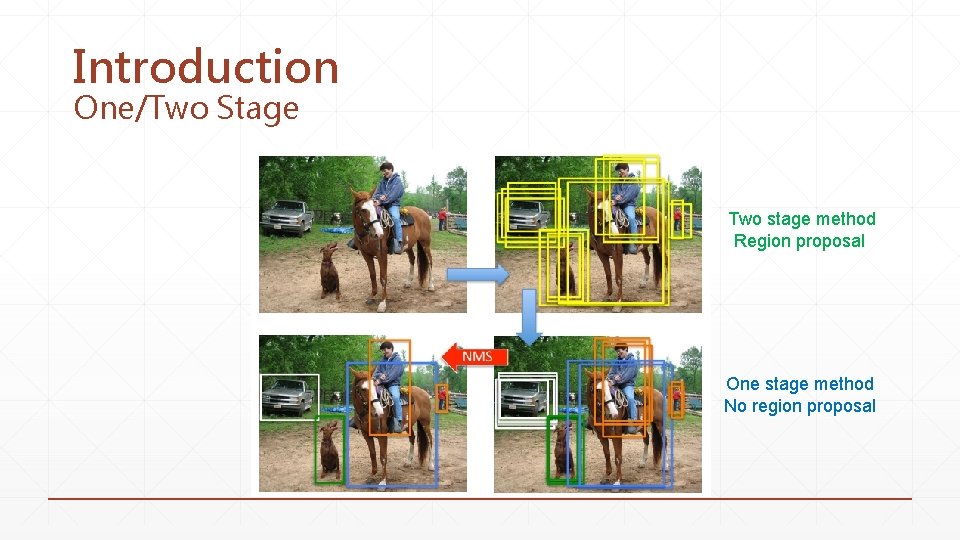 Introduction
One/Two Stage

Two stage method
Region proposal

NMS

One stage method
No region proposal