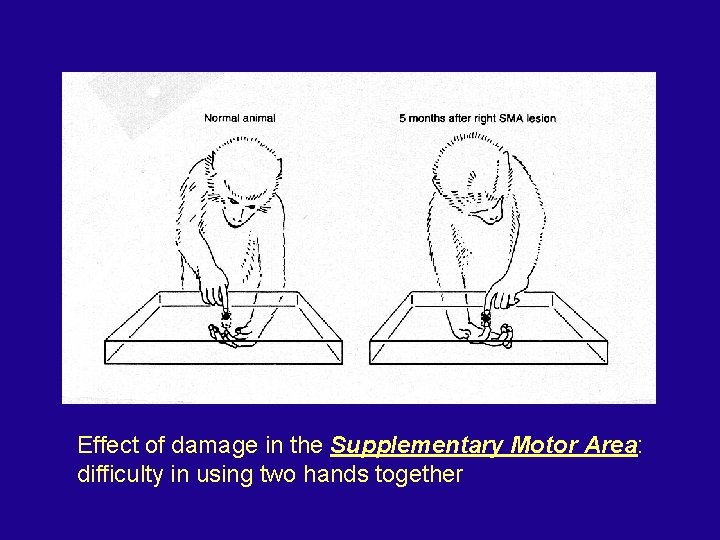 Normal animal

5 months after right SMA lesion

Effect of damage in the Supplementary Motor Area: difficulty in using two hands together