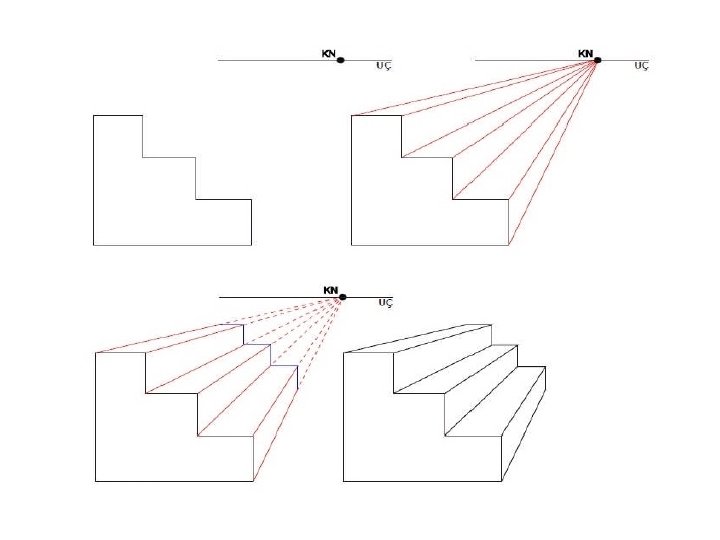 KN
UÇ

KN
UÇ

KN
UÇ