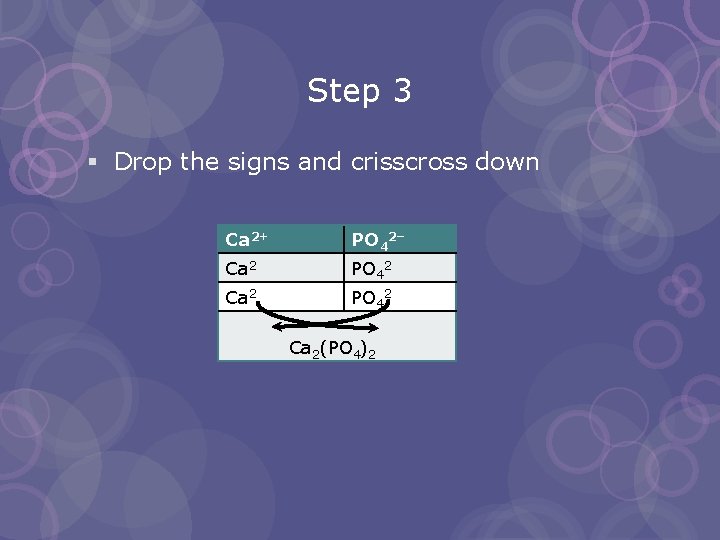 Step 3

▪ Drop the signs and crisscross down

| $Ca^{2+}$ | $PO_4^{2-}$ |
|---|---|
| $Ca^2$ | $PO_4^2$ |
| $Ca^2$ | $PO_4^2$ |

$Ca_2(PO_4)_2$