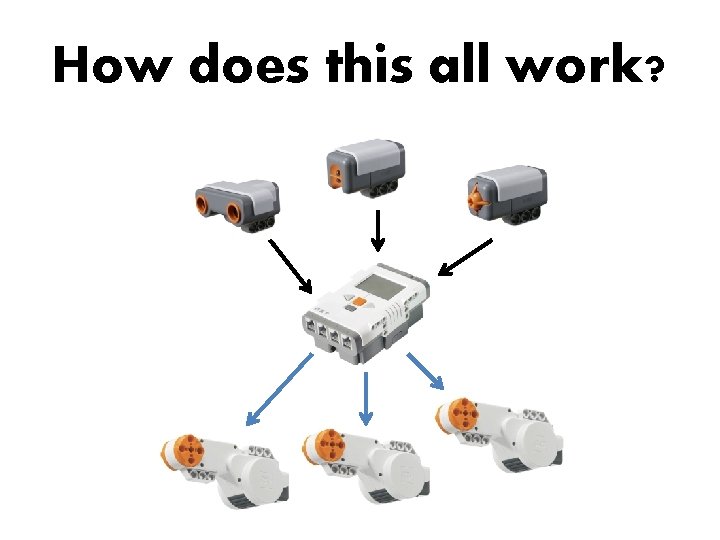 How does this all work?