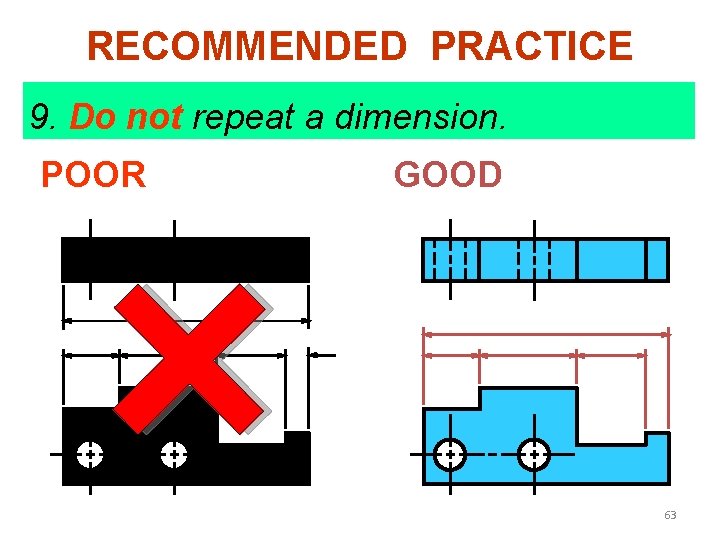 RECOMMENDED PRACTICE

9. Do not repeat a dimension.

POOR

GOOD

63