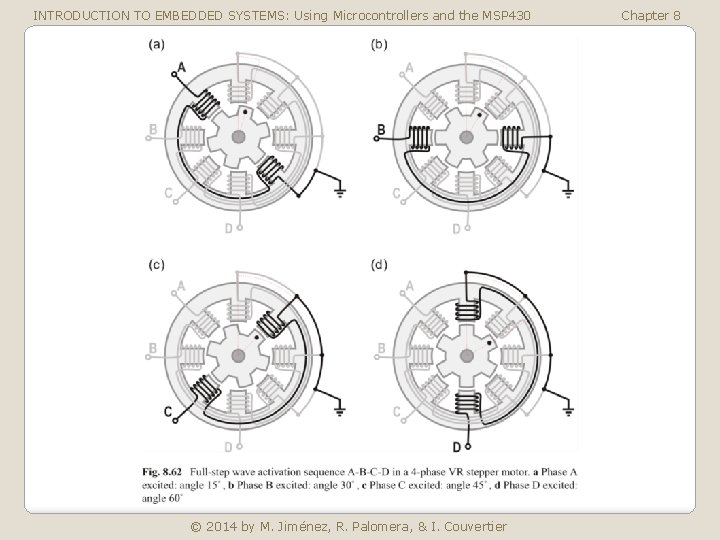 INTRODUCTION TO EMBEDDED SYSTEMS: Using Microcontrollers and the MSP430

Chapter 8

(a)
A
B
C
D

(b)
A
B
C
D

(c)
A
B
C
D

(d)
A
B
C
D

Fig. 8.62 Full-step wave activation sequence A-B-C-D in a 4-phase VR stepper motor. a Phase A excited: angle 15°, b Phase B excited: angle 30°, c Phase C excited: angle 45°, d Phase D excited: angle 60°

© 2014 by M. Jiménez, R. Palomera, & I. Couvertier