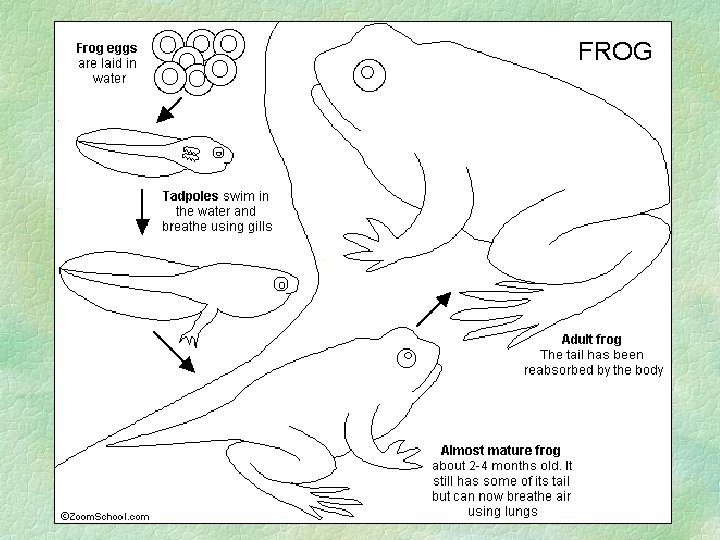 FROG

Frog eggs are laid in water

Tadpoles swim in the water and breathe using gills

Adult frog
The tail has been reabsorbed by the body

Almost mature frog
about 2-4 months old. It still has some of its tail but can now breathe air using lungs

©ZoomSchool.com