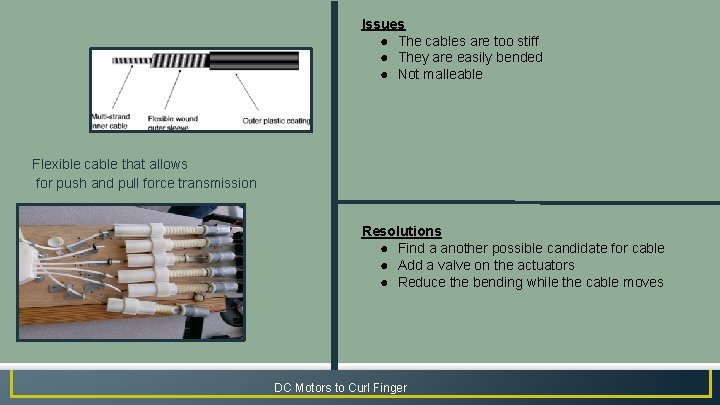 Multi-strand inner cable
Flexible wound outer sleeve
Outer plastic coating

Flexible cable that allows for push and pull force transmission

Issues
● The cables are too stiff
● They are easily bended
● Not malleable

Resolutions
● Find a another possible candidate for cable
● Add a valve on the actuators
● Reduce the bending while the cable moves

DC Motors to Curl Finger