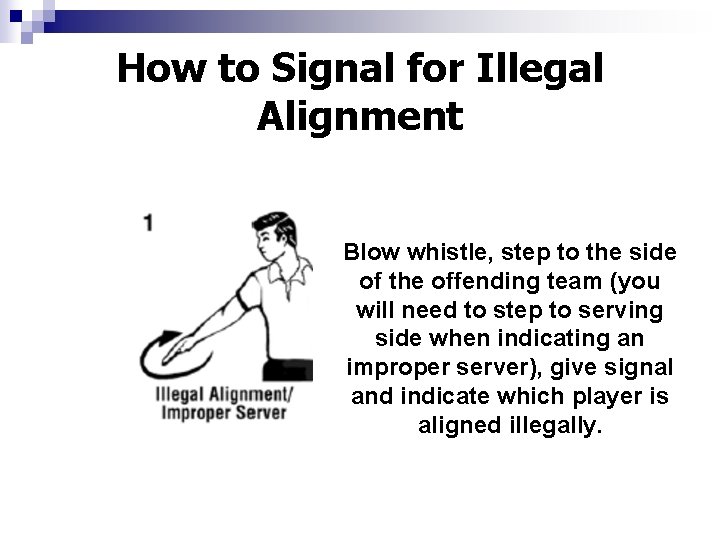 How to Signal for Illegal Alignment

1

Illegal Alignment/ Improper Server

Blow whistle, step to the side of the offending team (you will need to step to serving side when indicating an improper server), give signal and indicate which player is aligned illegally.