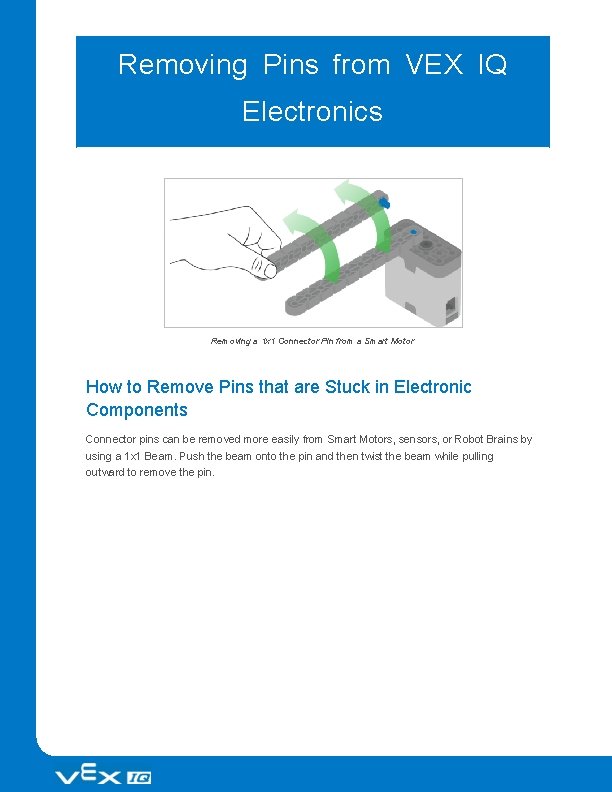 Removing Pins from VEX IQ Electronics

Removing a 1x1 Connector Pin from a Smart Motor

How to Remove Pins that are Stuck in Electronic Components

Connector pins can be removed more easily from Smart Motors, sensors, or Robot Brains by using a 1x1 Beam. Push the beam onto the pin and then twist the beam while pulling outward to remove the pin.

VEX IQ