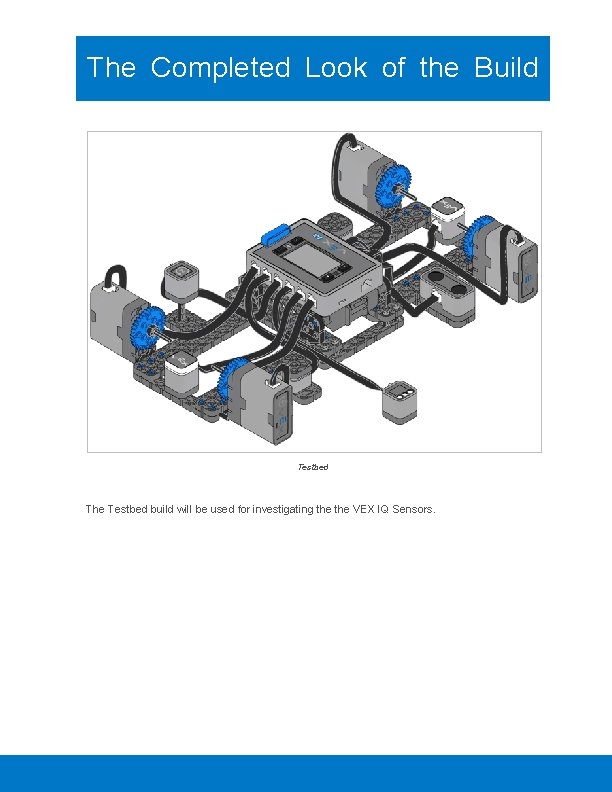 The Completed Look of the Build

Testbed

The Testbed build will be used for investigating the the VEX IQ Sensors.