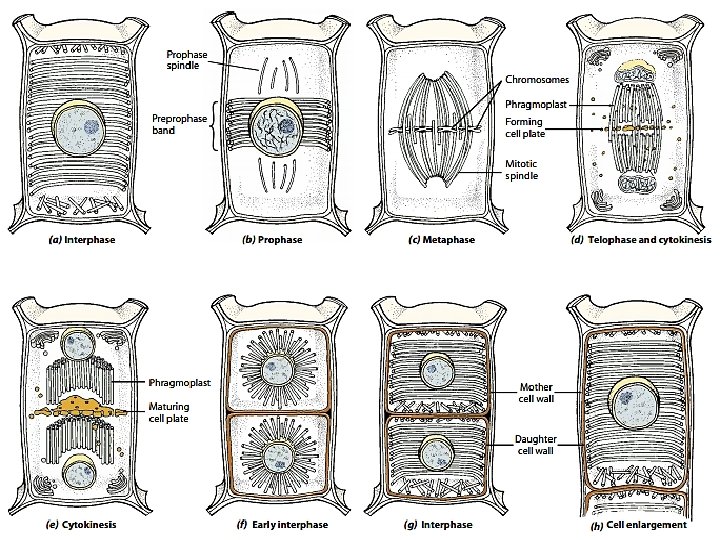 Prophase spindle

Preprophase band

Chromosomes

Phragmoplast

Forming cell plate

Mitotic spindle

(a) Interphase

(b) Prophase

(c) Metaphase

(d) Telophase and cytokinesis

Phragmoplast

Maturing cell plate

Mother cell wall

Daughter cell wall

(e) Cytokinesis

(f) Early interphase

(g) Interphase

(h) Cell enlargement