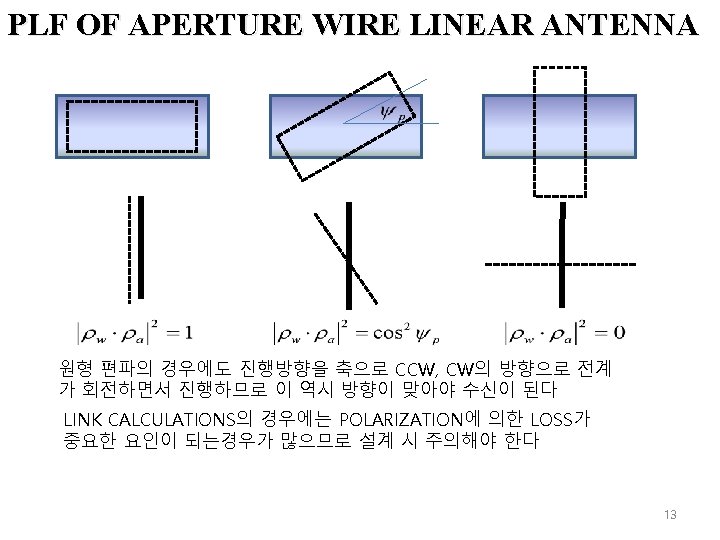 PLF OF APERTURE WIRE LINEAR ANTENNA

$\psi_p$

$|\rho_w \cdot \rho_a|^2 = 1$

$|\rho_w \cdot \rho_a|^2 = \cos^2 \psi_p$

$|\rho_w \cdot \rho_a|^2 = 0$

원형 편파의 경우에도 진행방향을 축으로 CCW, CW의 방향으로 전계가 회전하면서 진행하므로 이 역시 방향이 맞아야 수신이 된다

LINK CALCULATIONS의 경우에는 POLARIZATION에 의한 LOSS가 중요한 요인이 되는경우가 많으므로 설계 시 주의해야 한다

13