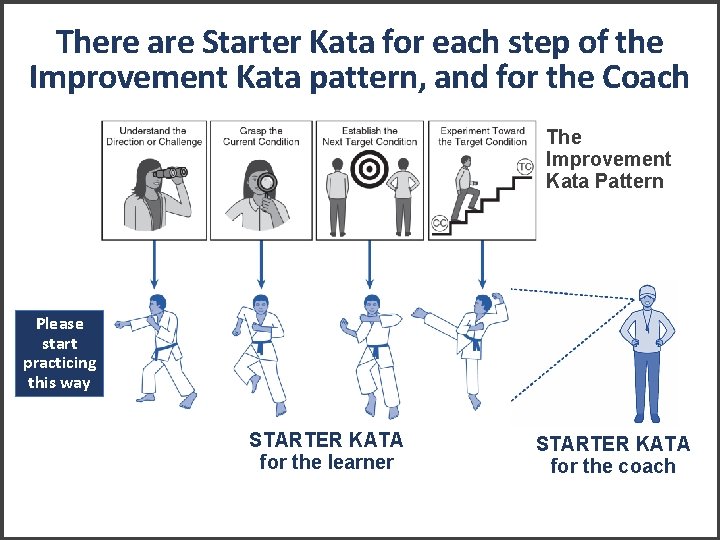 There are Starter Kata for each step of the Improvement Kata pattern, and for the Coach

Understand the Direction or Challenge

Grasp the Current Condition

Establish the Next Target Condition

Experiment Toward the Target Condition

TC

CC

The Improvement Kata Pattern

Please start practicing this way

STARTER KATA for the learner

STARTER KATA for the coach