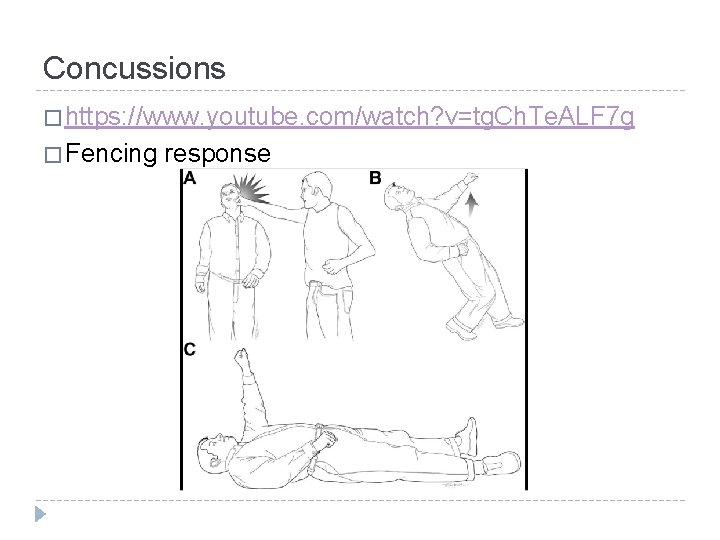 Concussions

□ https://www.youtube.com/watch?v=tgChTeALF7g

□ Fencing response

A

B

C