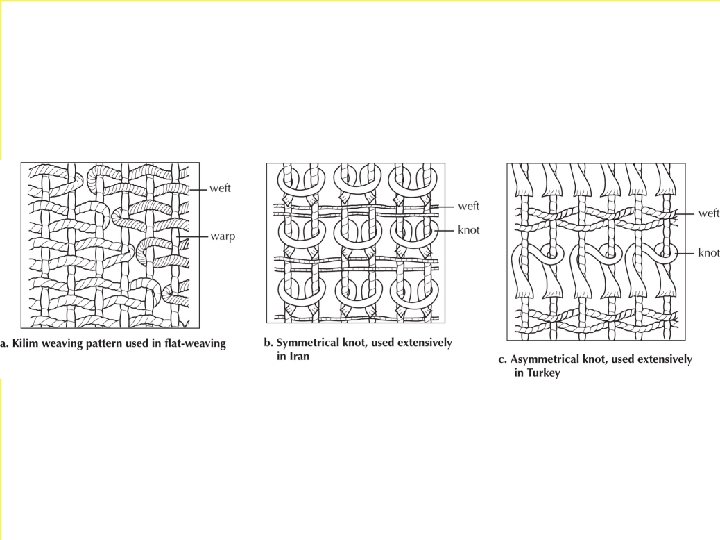 weft

warp

a. Kilim weaving pattern used in flat-weaving

weft

knot

b. Symmetrical knot, used extensively in Iran

weft

knot

c. Asymmetrical knot, used extensively in Turkey