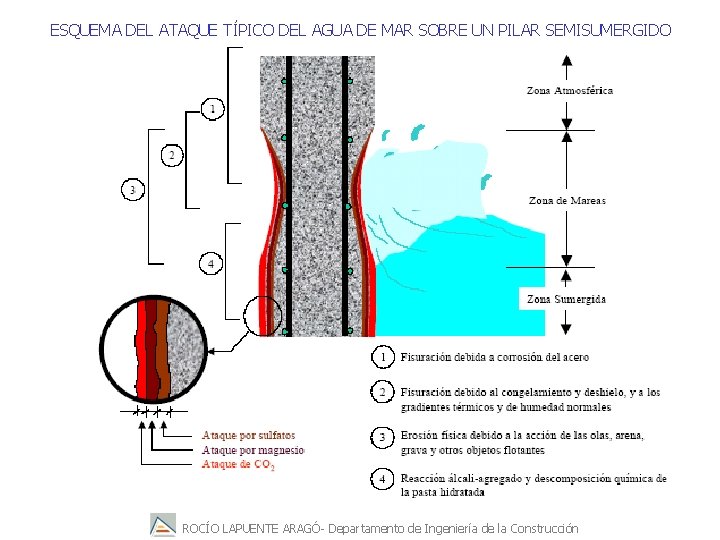 ESQUEMA DEL ATAQUE TÍPICO DEL AGUA DE MAR SOBRE UN PILAR SEMISUMERGIDO

1

2

3

4

Zona Atmosférica

Zona de Mareas

Zona Sumergida

Ataque por sulfatos
Ataque por magnesio
Ataque de $CO_2$

1 Fisuración debida a corrosión del acero

2 Fisuración debido al congelamiento y deshielo, y a los gradientes térmicos y de humedad normales

3 Erosión física debido a la acción de las olas, arena, grava y otros objetos flotantes

4 Reacción álcali-agregado y descomposición química de la pasta hidratada

ROCÍO LAPUENTE ARAGÓ- Departamento de Ingeniería de la Construcción