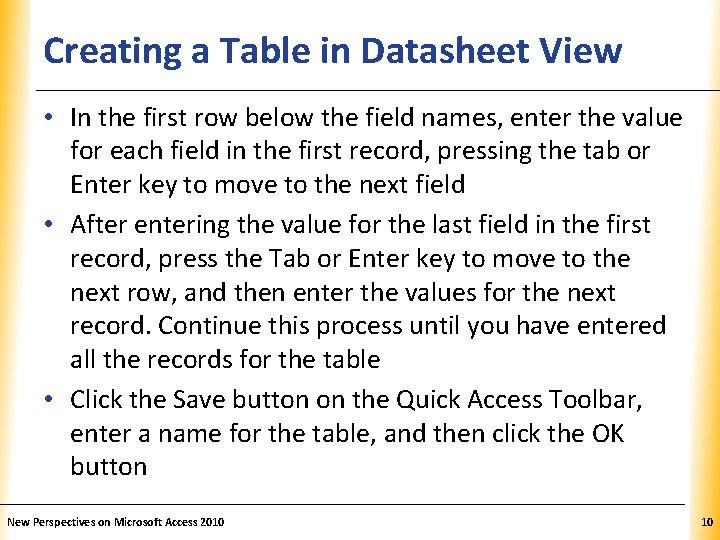 Creating a Table in Datasheet View

• In the first row below the field names, enter the value for each field in the first record, pressing the tab or Enter key to move to the next field

• After entering the value for the last field in the first record, press the Tab or Enter key to move to the next row, and then enter the values for the next record. Continue this process until you have entered all the records for the table

• Click the Save button on the Quick Access Toolbar, enter a name for the table, and then click the OK button

New Perspectives on Microsoft Access 2010

10