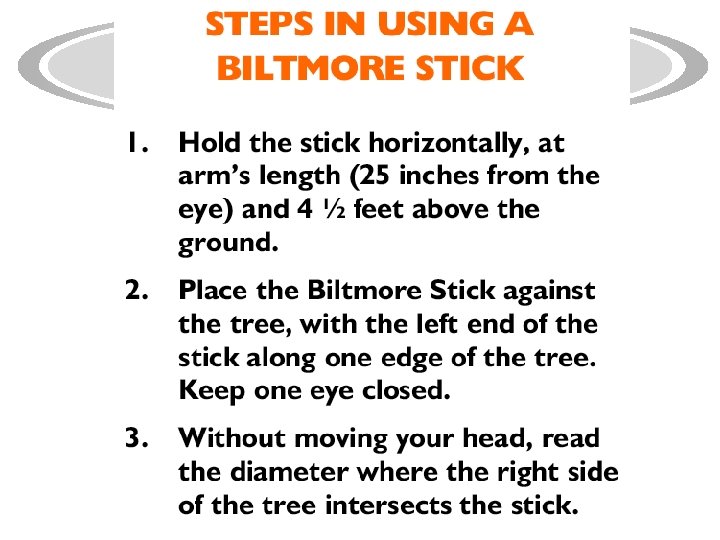 STEPS IN USING A BILTMORE STICK

1. Hold the stick horizontally, at arm's length (25 inches from the eye) and 4 ½ feet above the ground.

2. Place the Biltmore Stick against the tree, with the left end of the stick along one edge of the tree. Keep one eye closed.

3. Without moving your head, read the diameter where the right side of the tree intersects the stick.